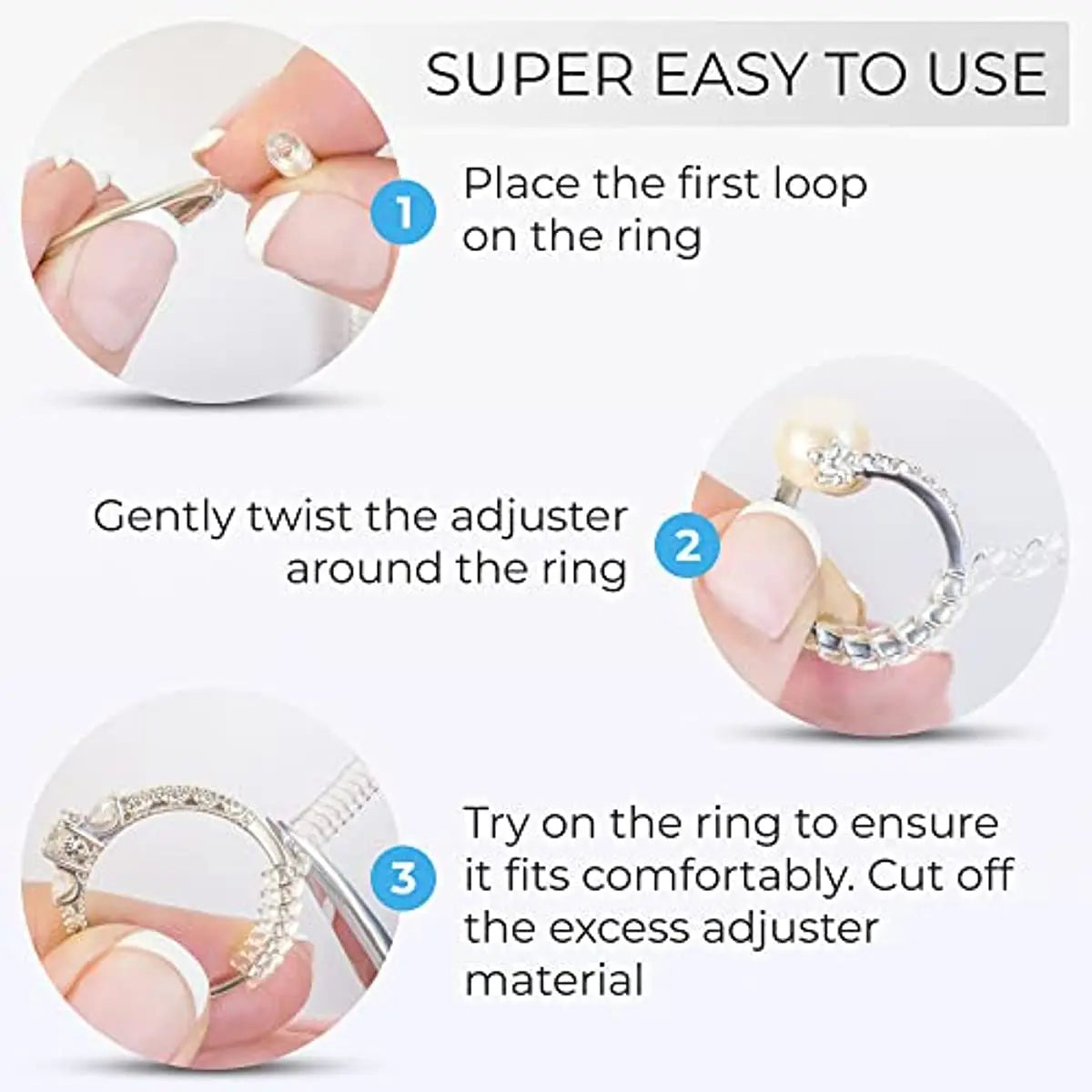 SUPER EASY TO USE

1 Place the first loop on the ring

Gently twist the adjuster around the ring 2

3 Try on the ring to ensure it fits comfortably. Cut off the excess adjuster material