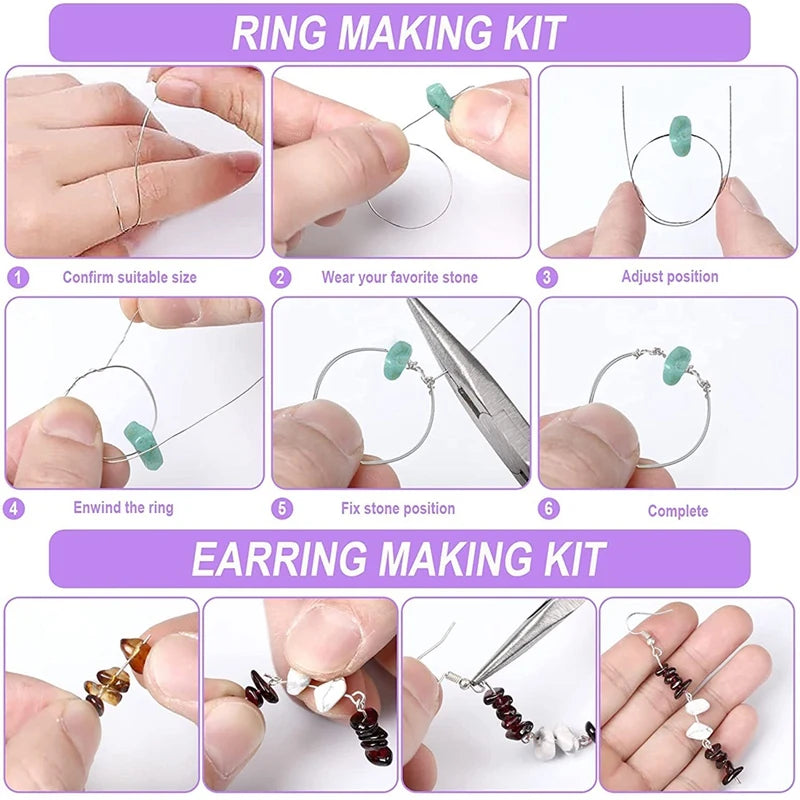 RING MAKING KIT

1 Confirm suitable size

2 Wear your favorite stone

3 Adjust position

4 Enwind the ring

5 Fix stone position

6 Complete

EARRING MAKING KIT