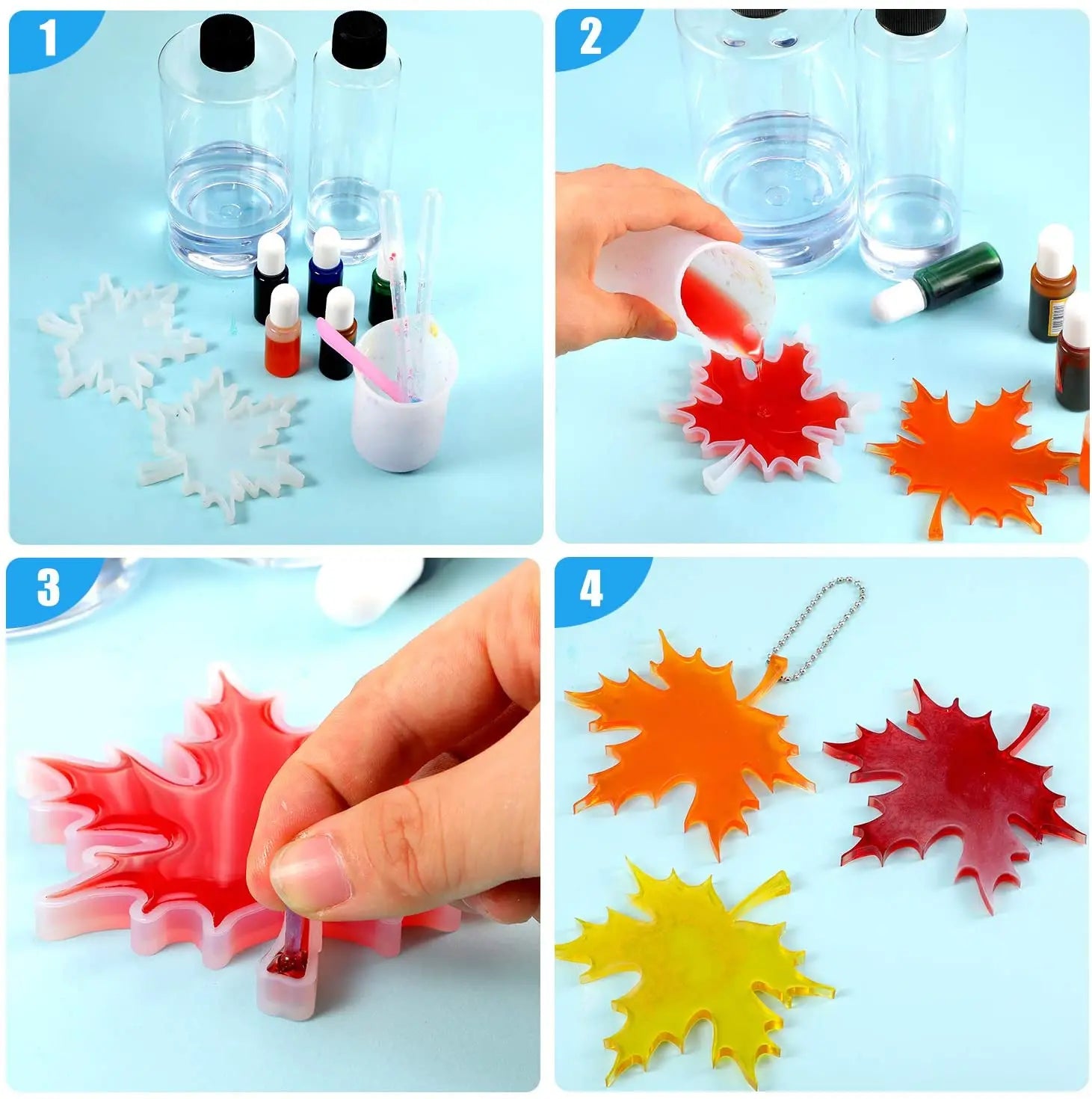 1

2

3

4