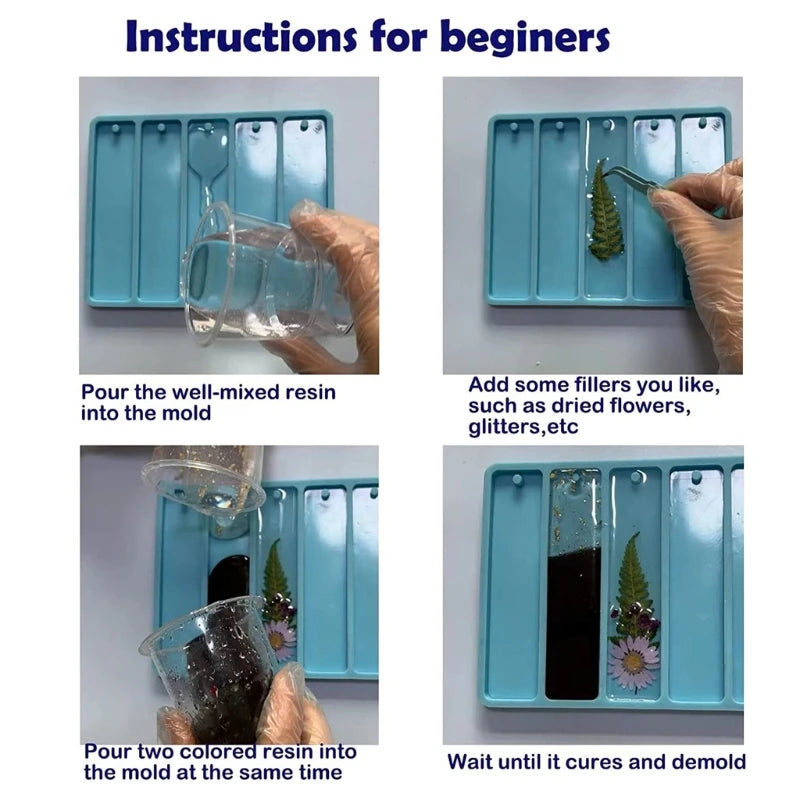 Instructions for beginers

Pour the well-mixed resin into the mold

Add some fillers you like, such as dried flowers, glitters,etc

Pour two colored resin into the mold at the same time

Wait until it cures and demold