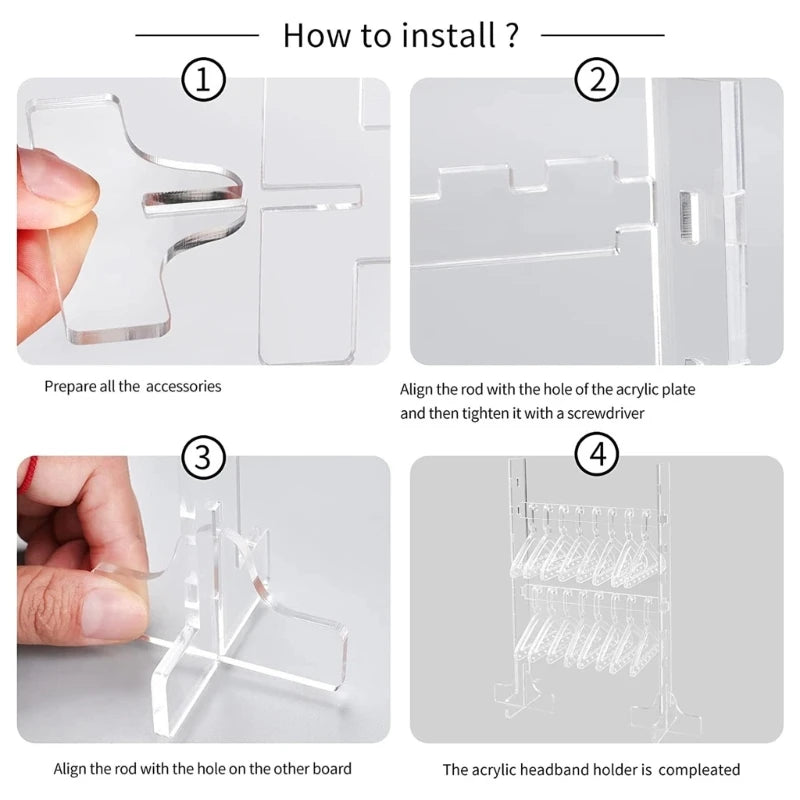 How to install ?

①

Prepare all the accessories

②

Align the rod with the hole of the acrylic plate and then tighten it with a screwdriver

③

Align the rod with the hole on the other board

④

The acrylic headband holder is compleated