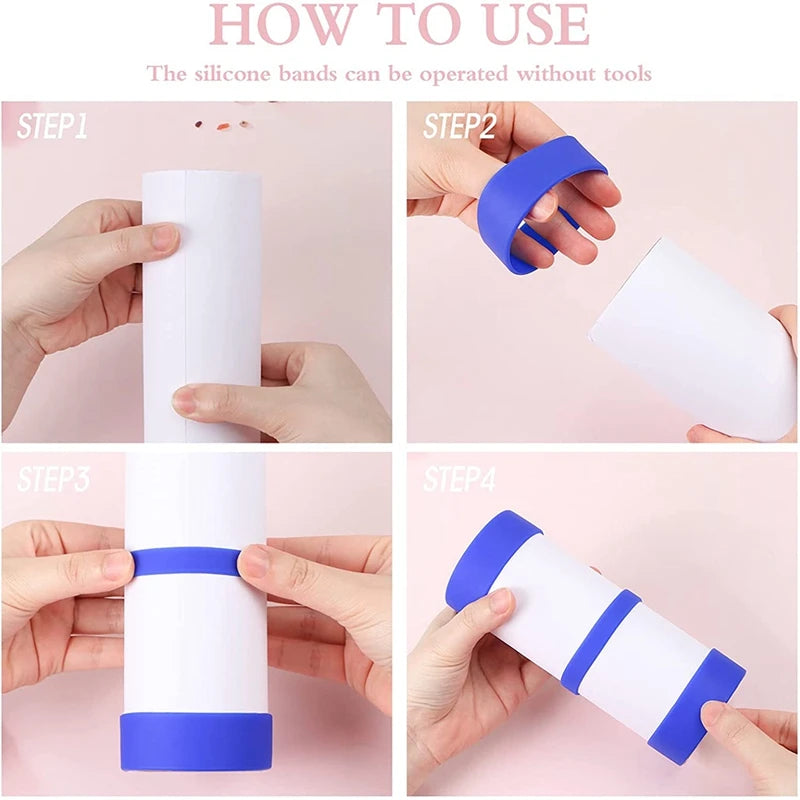 HOW TO USE

The silicone bands can be operated without tools

STEP1

STEP2

STEP3

STEP4