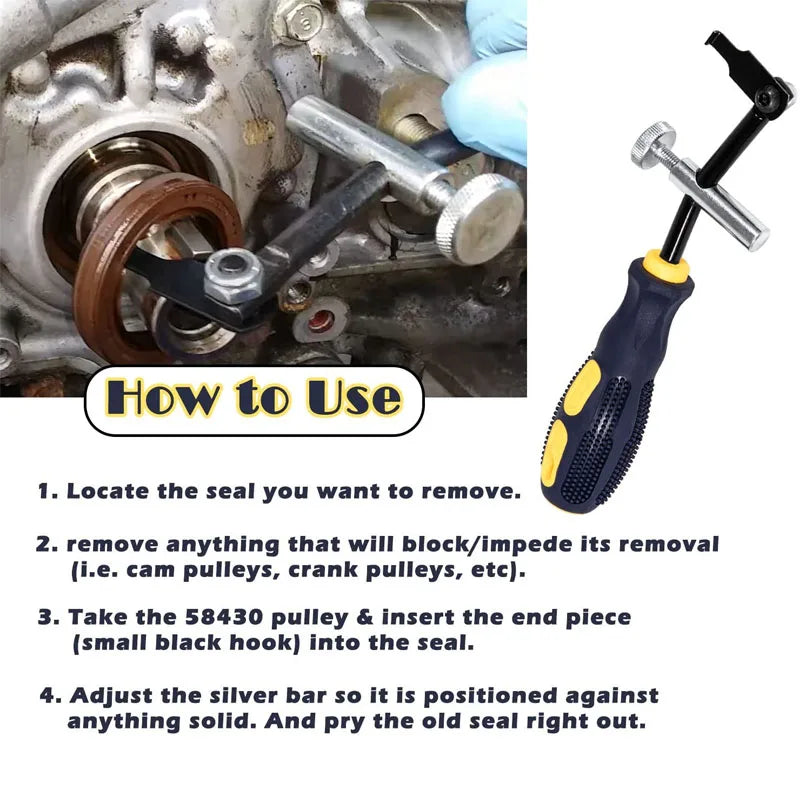 How to Use

1. Locate the seal you want to remove.

2. remove anything that will block/impede its removal (i.e. cam pulleys, crank pulleys, etc).

3. Take the 58430 pulley & insert the end piece (small black hook) into the seal.

4. Adjust the silver bar so it is positioned against anything solid. And pry the old seal right out.