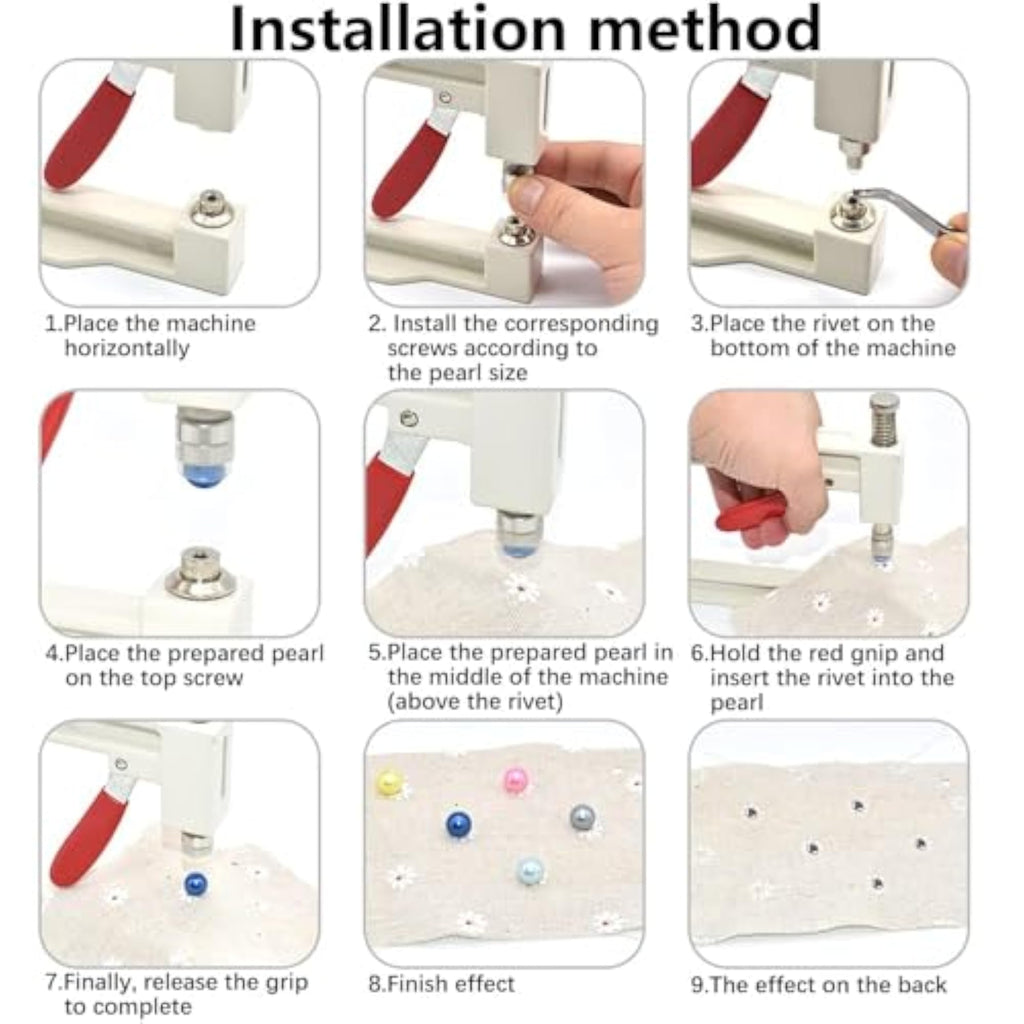 Installation method

1.Place the machine horizontally

2. Install the corresponding screws according to the pearl size

3.Place the rivet on the bottom of the machine

4.Place the prepared pearl on the top screw

5.Place the prepared pearl in the middle of the machine (above the rivet)

6.Hold the red gnip and insert the rivet into the pearl

7.Finally, release the grip to complete

8.Finish effect

9.The effect on the back