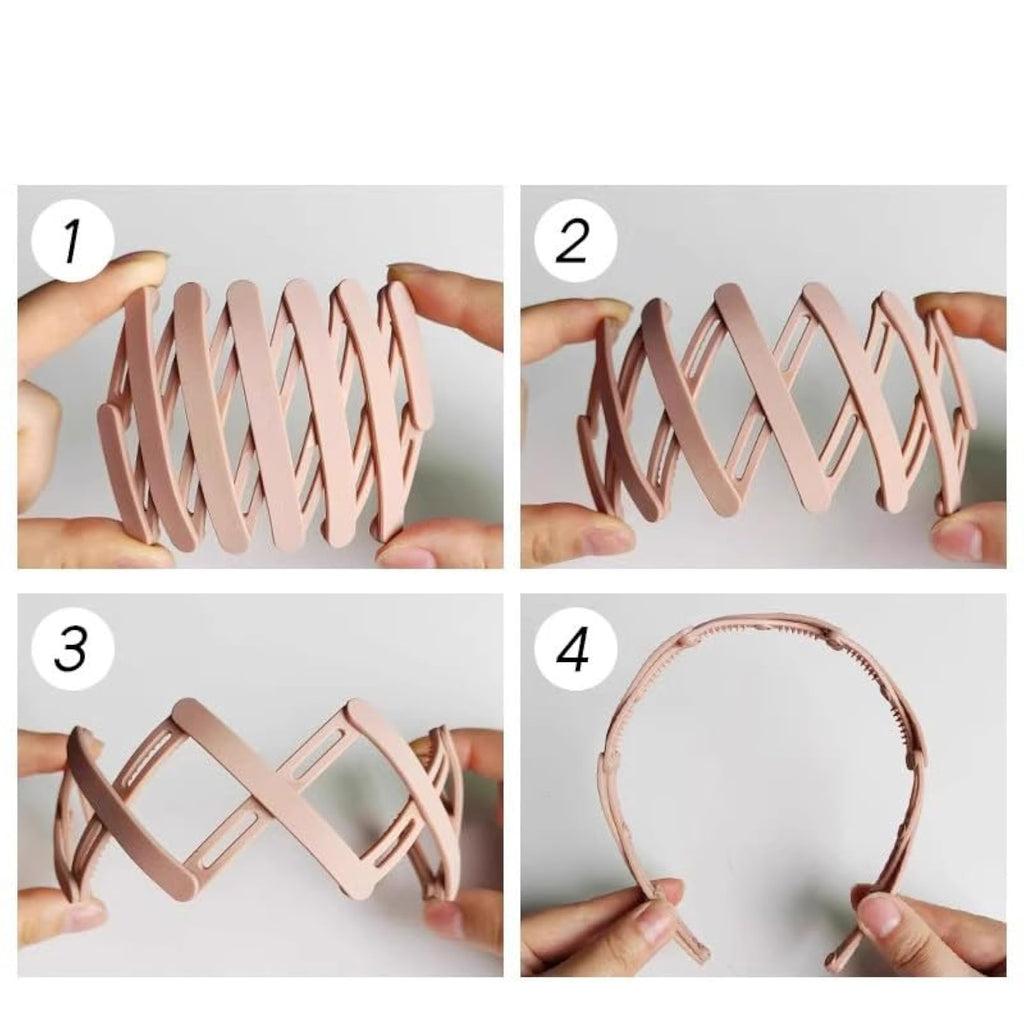 1

2

3

4