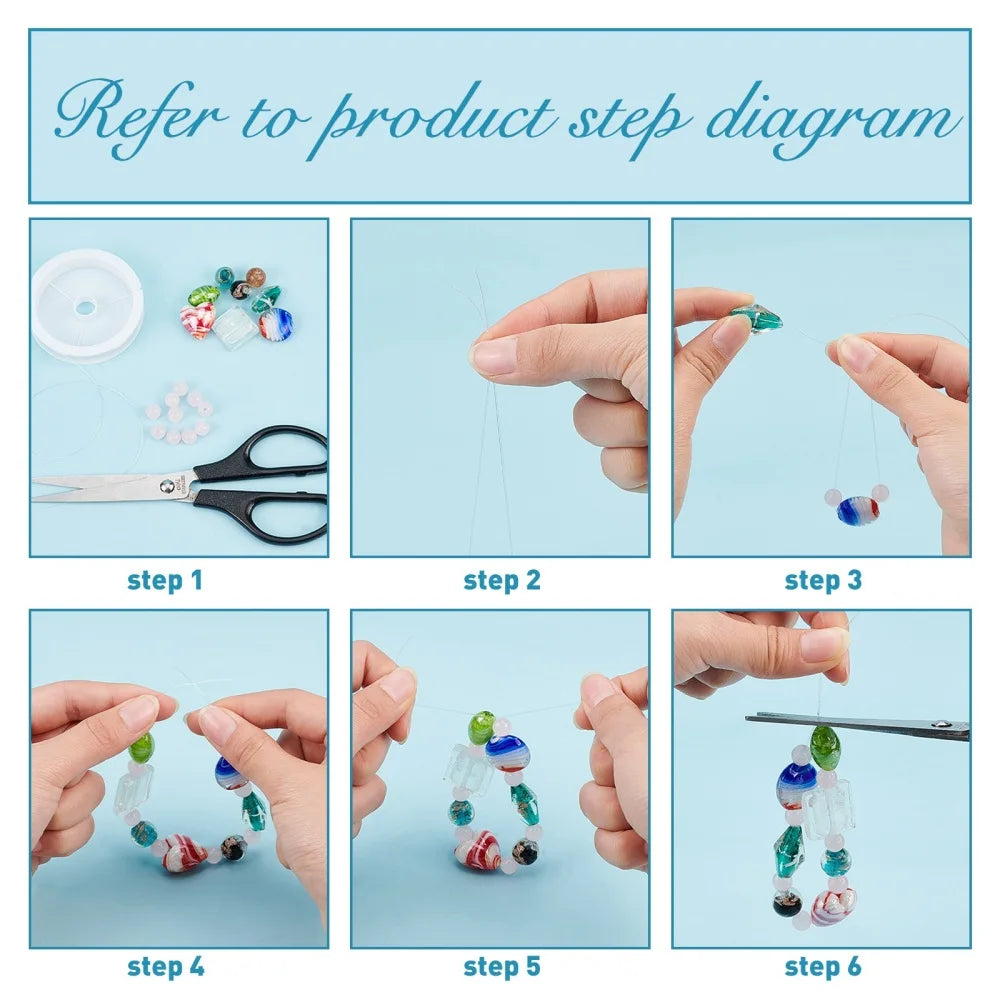 Refer to product step diagram

step 1

step 2

step 3

step 4

step 5

step 6