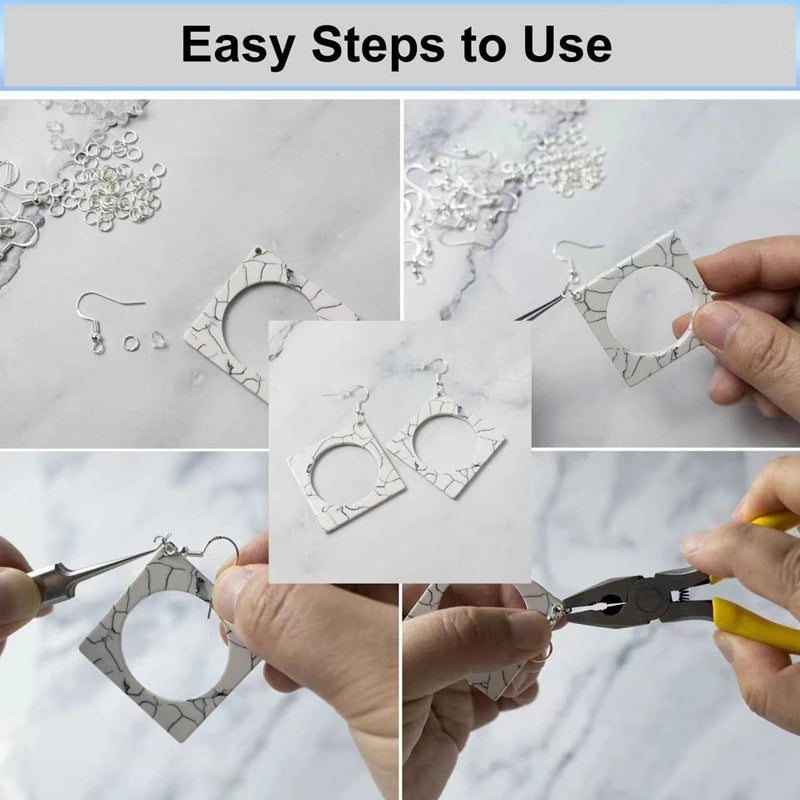 Easy Steps to Use