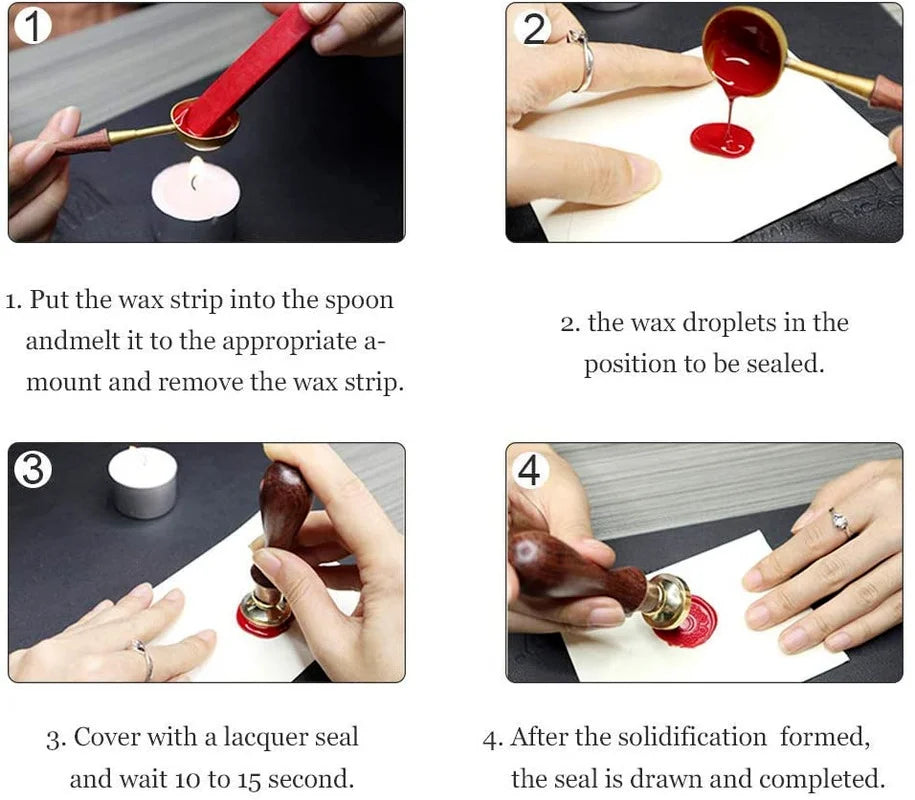 1

2

1. Put the wax strip into the spoon andmelt it to the appropriate amount and remove the wax strip.

2. the wax droplets in the position to be sealed.

3

4

3. Cover with a lacquer seal and wait 10 to 15 second.

4. After the solidification formed, the seal is drawn and completed.