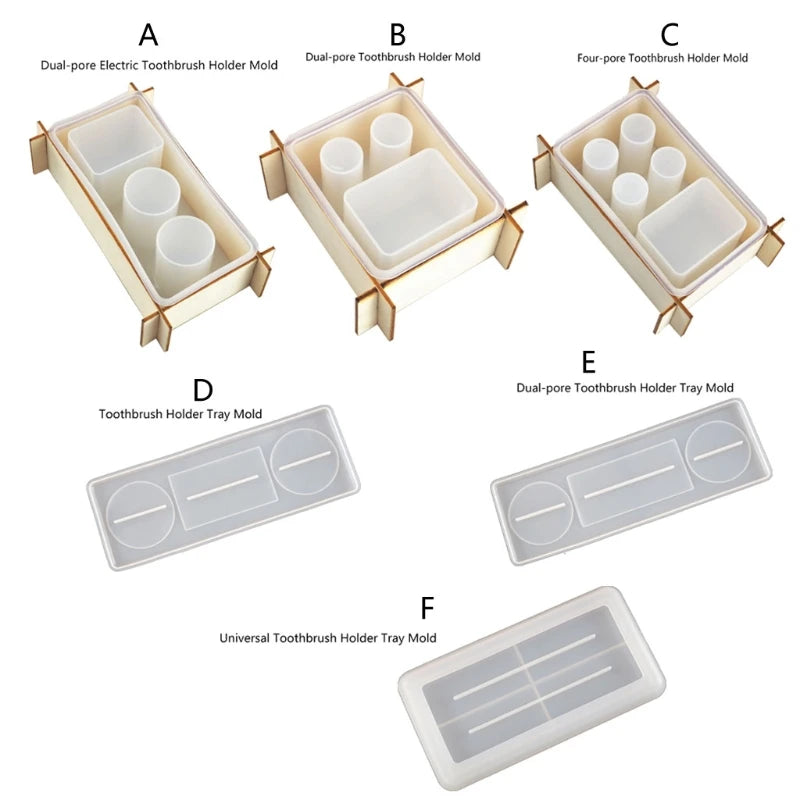 A
Dual-pore Electric Toothbrush Holder Mold

B
Dual-pore Toothbrush Holder Mold

C
Four-pore Toothbrush Holder Mold

D
Toothbrush Holder Tray Mold

E
Dual-pore Toothbrush Holder Tray Mold

F
Universal Toothbrush Holder Tray Mold